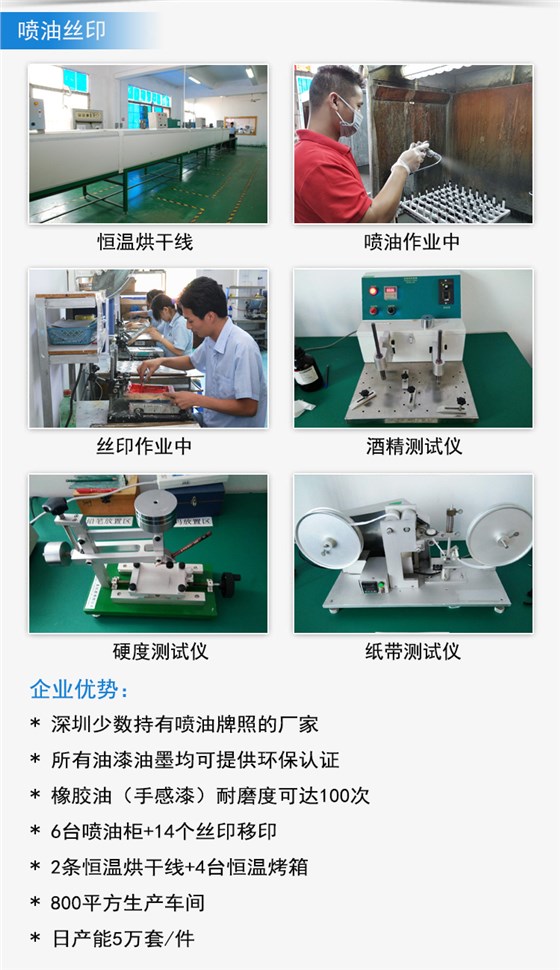 喷油丝印

恒温烘干线

喷油作业中

丝印作业中

酒精测试仪

硬度测试仪

纸带测试仪

企业优势：

* 深圳少数持有喷油牌照的厂家
* 所有油漆油墨均可提供环保认证
* 橡胶油（手感漆）耐磨度可达100次
* 6台喷油柜+14个丝印移印
* 2条恒温烘干线+4台恒温烤箱
* 800平方生产车间
* 日产能5万套/件